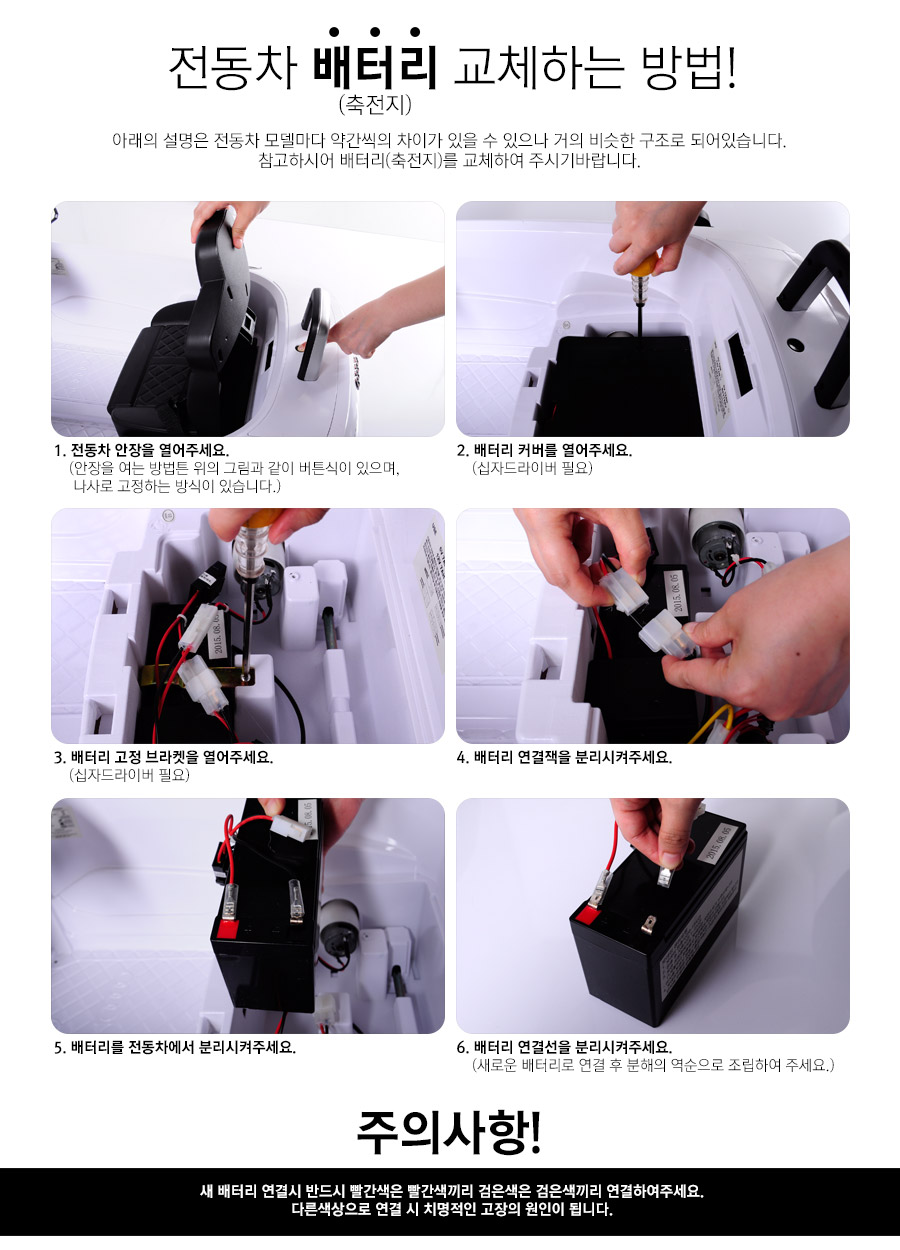 전동차 배터리 교체하는 방법!
(축전지)

아래의 설명은 전동차 모델마다 약간씩의 차이가 있을 수 있으나 거의 비슷한 구조로 되어있습니다.
참고하시어 배터리(축전지)를 교체하여 주시기바랍니다.

1. 전동차 안장을 열어주세요.
(안장을 여는 방법튼 위의 그림과 같이 버튼식이 있으며, 나사로 고정하는 방식이 있습니다.)

2. 배터리 커버를 열어주세요.
(십자드라이버 필요)

2015. 08. 05

3. 배터리 고정 브라켓을 열어주세요.
(십자드라이버 필요)

2015. 08. 05

4. 배터리 연결잭을 분리시켜주세요.

2015. 08. 05

5. 배터리를 전동차에서 분리시켜주세요.

2015. 08. 05

6. 배터리 연결선을 분리시켜주세요.
(새로운 배터리로 연결 후 분해의 역순으로 조립하여 주세요.)

주의사항!

새 배터리 연결시 반드시 빨간색은 빨간색끼리 검은색은 검은색끼리 연결하여주세요.
다른색상으로 연결 시 치명적인 고장의 원인이 됩니다.